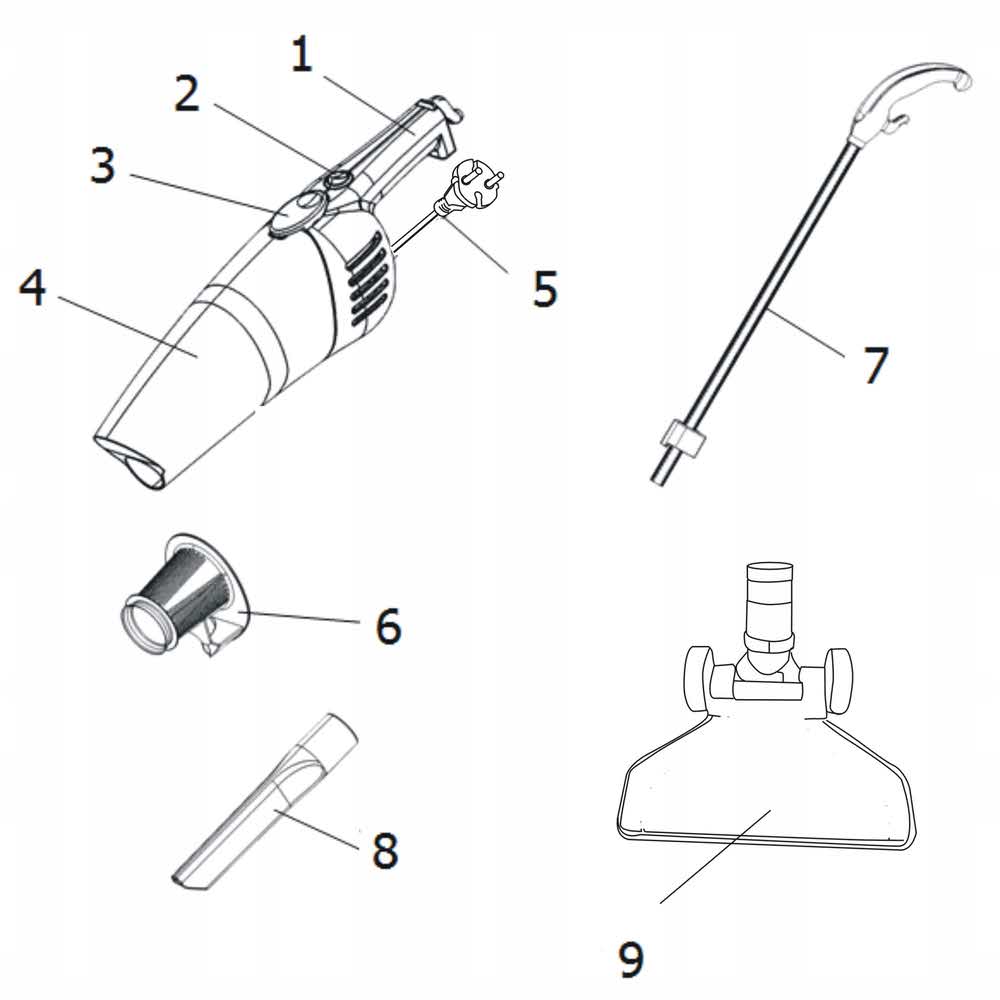 1
2
3
4
5
7
6
8
9