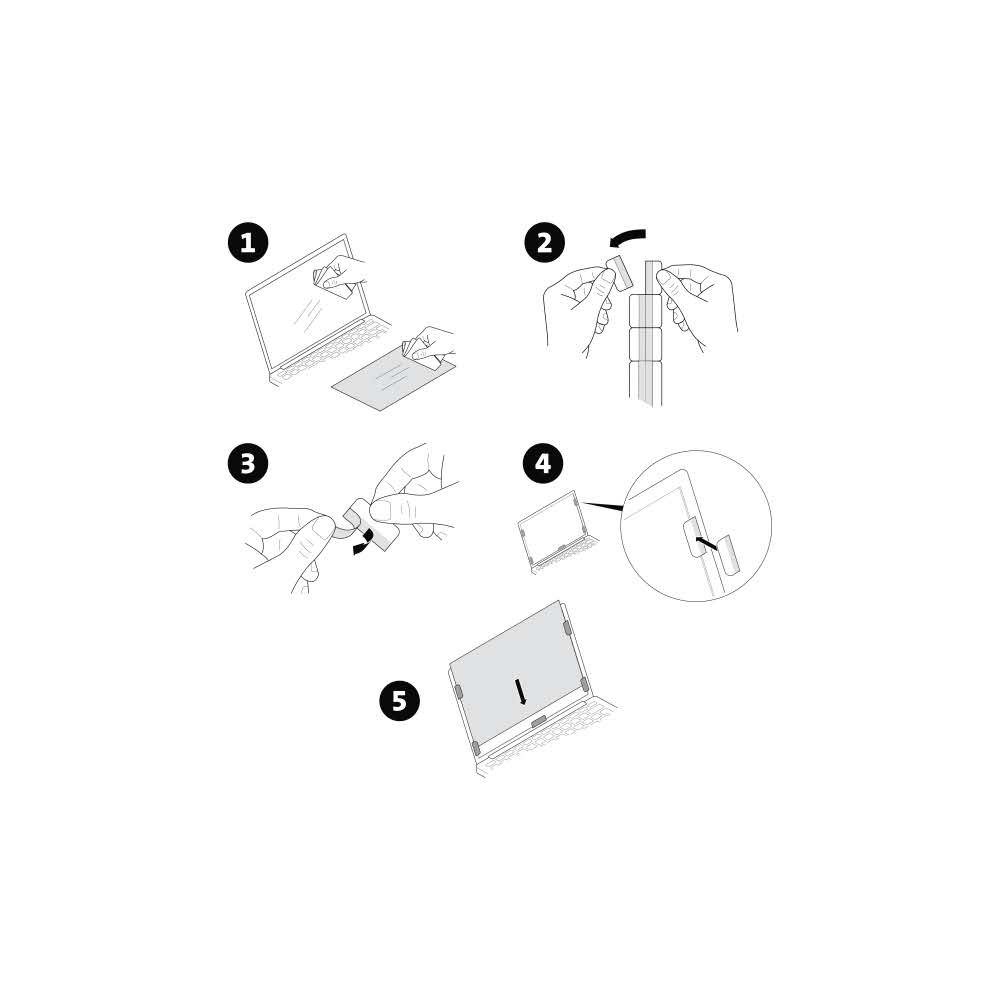 1

2

3

4

5